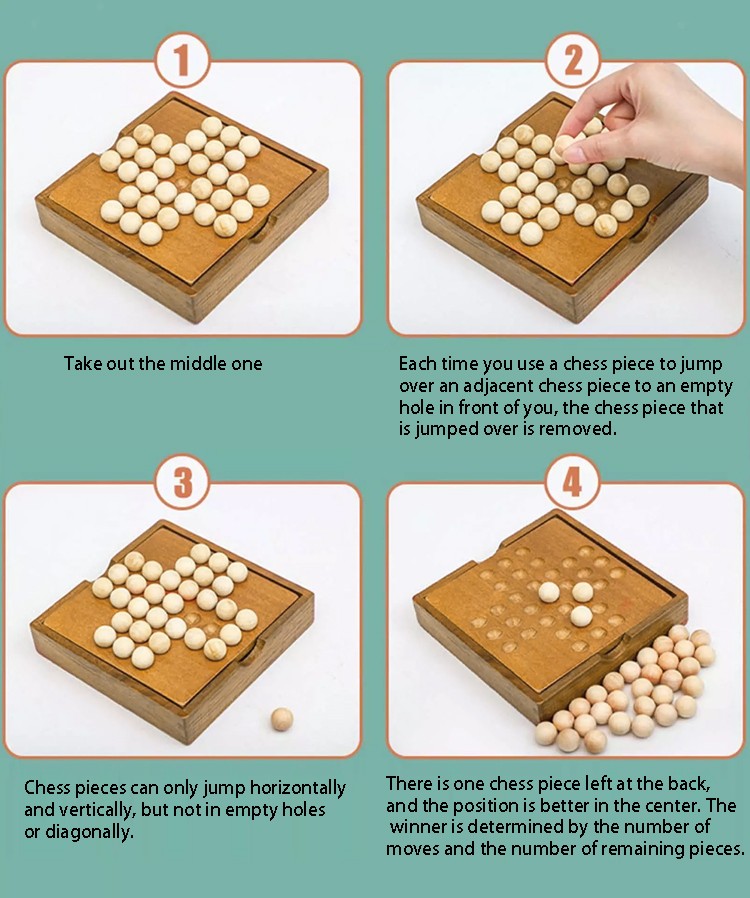 1

Take out the middle one

2

Each time you use a chess piece to jump over an adjacent chess piece to an empty hole in front of you, the chess piece that is jumped over is removed.

3

Chess pieces can only jump horizontally and vertically, but not in empty holes or diagonally.

4

There is one chess piece left at the back, and the position is better in the center. The winner is determined by the number of moves and the number of remaining pieces.